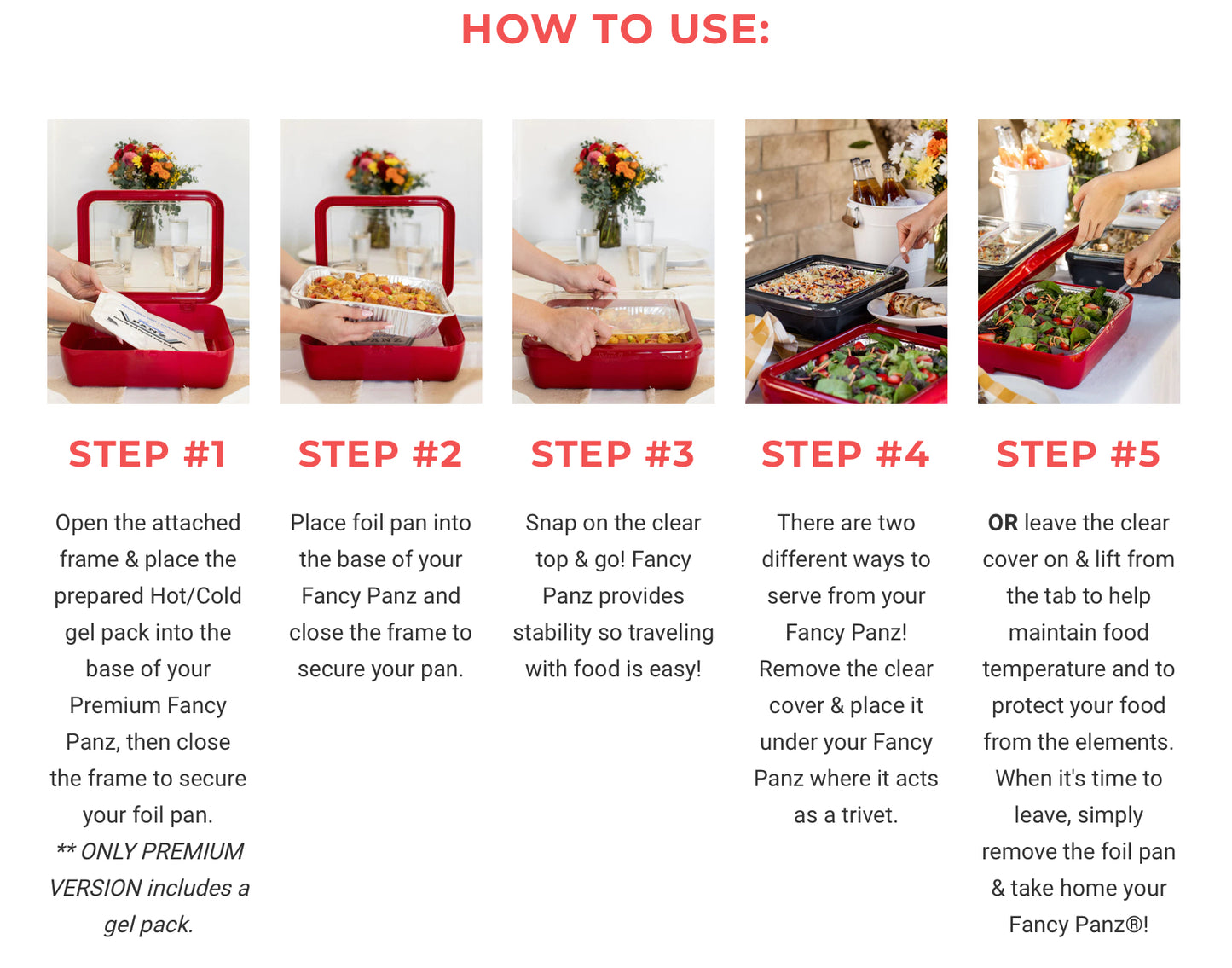 HOW TO USE:

STEP #1

Open the attached frame & place the prepared Hot/Cold gel pack into the base of your Premium Fancy Panz, then close the frame to secure your foil pan. ** ONLY PREMIUM VERSION includes a gel pack.

STEP #2

Place foil pan into the base of your Fancy Panz and close the frame to secure your pan.

STEP #3

Snap on the clear top & go! Fancy Panz provides stability so traveling with food is easy!

STEP #4

There are two different ways to serve from your Fancy Panz! Remove the clear cover & place it under your Fancy Panz where it acts as a trivet.

STEP #5

OR leave the clear cover on & lift from the tab to help maintain food temperature and to protect your food from the elements. When it's time to leave, simply remove the foil pan & take home your Fancy Panz®!